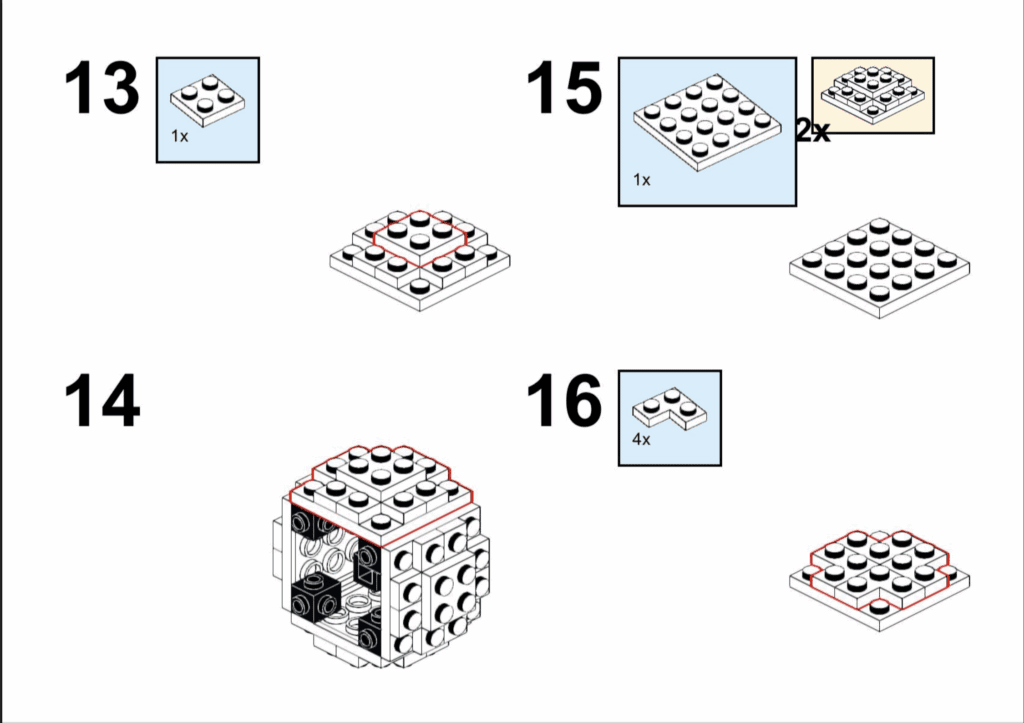 13

1x

14

15

1x

2x

16

4x