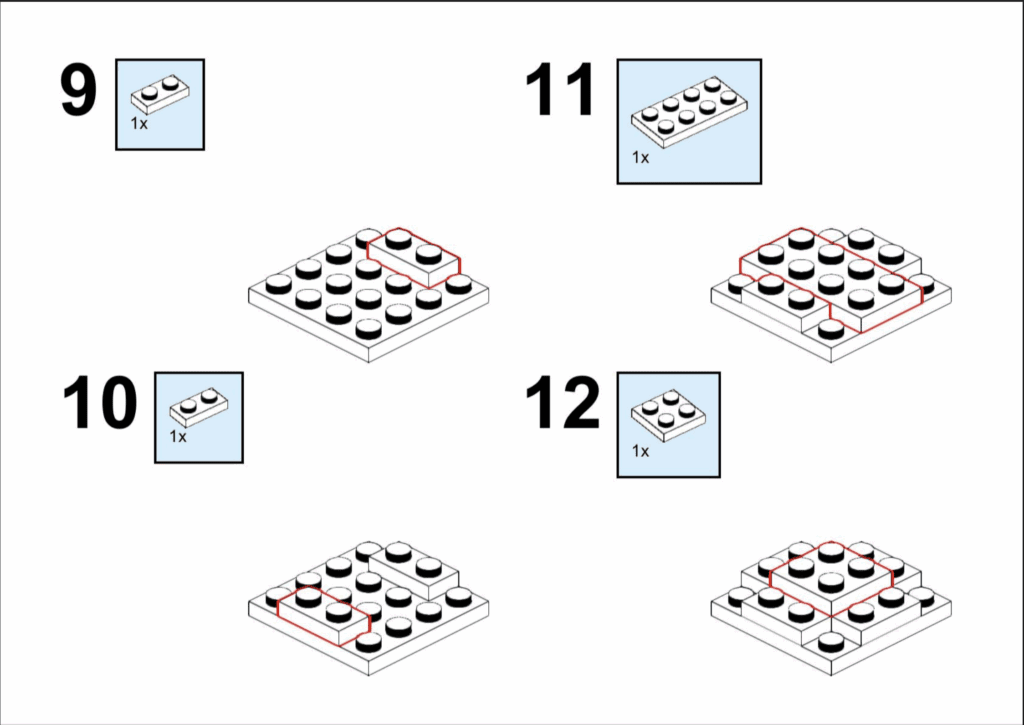 9

1x

10

1x

11

1x

12

1x